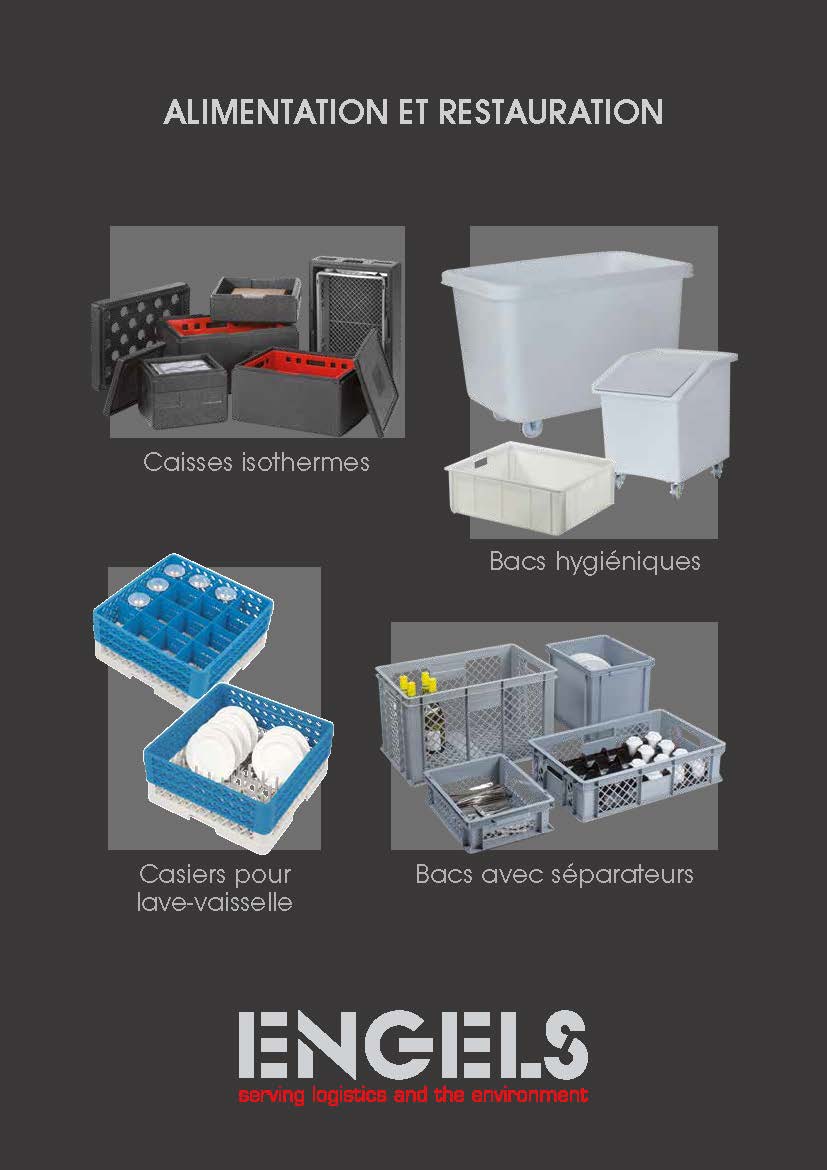 ALIMENTATION ET RESTAURATION

Caisses isothermes

Bacs hygiéniques

Casiers pour lave-vaisselle

Bacs avec séparateurs

ENGELS
serving logistics and the environment